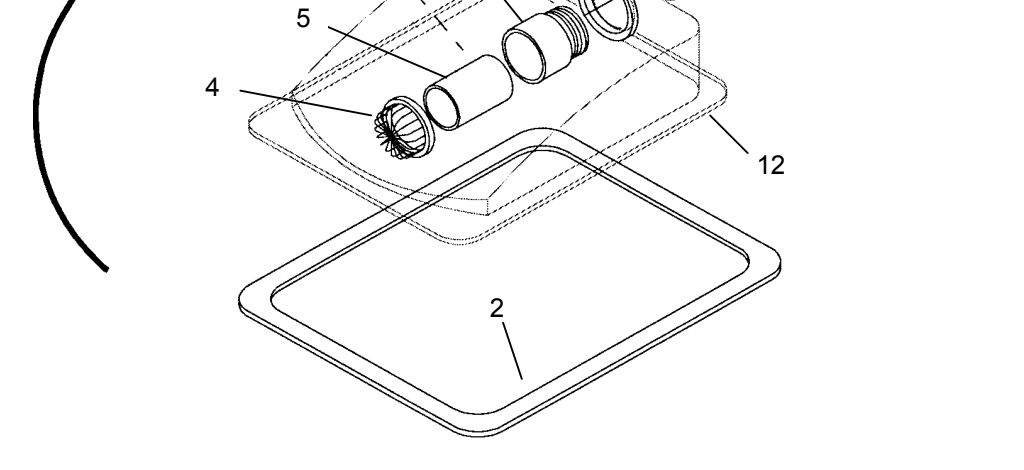 5
4
12
2